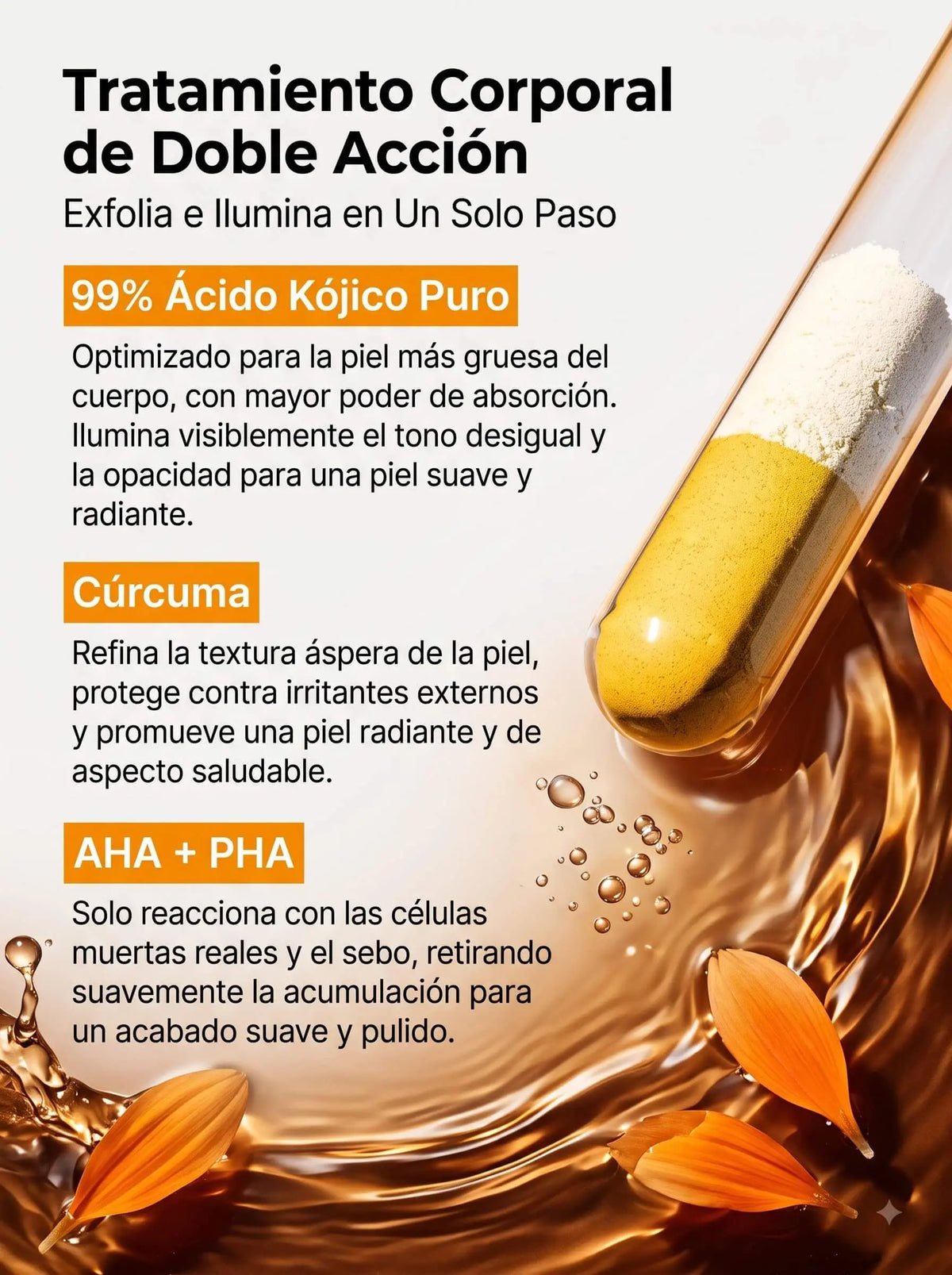 Tratamiento Corporal de Doble Acción

Exfolia e Ilumina en Un Solo Paso

99% Ácido Kójico Puro

Optimizado para la piel más gruesa del cuerpo, con mayor poder de absorción. Ilumina visiblemente el tono desigual y la opacidad para una piel suave y radiante.

Cúrcuma

Refina la textura áspera de la piel, protege contra irritantes externos y promueve una piel radiante y de aspecto saludable.

AHA + PHA

Solo reacciona con las células muertas reales y el sebo, retirando suavemente la acumulación para un acabado suave y pulido.